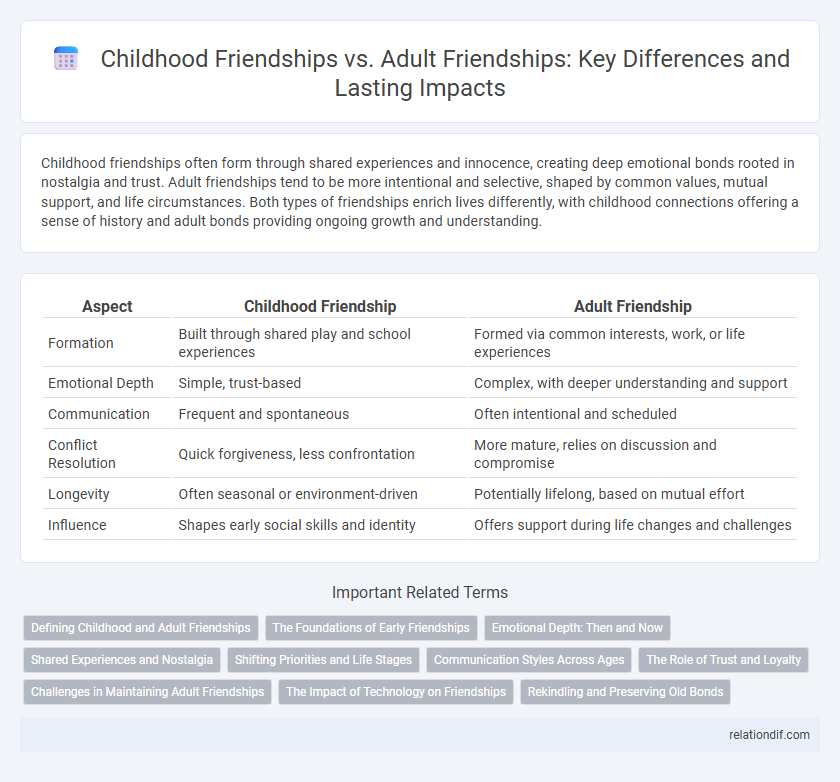 Childhood Friendships vs. Adult Friendships: Key Differences and Lasting Impacts

Childhood friendships often form through shared experiences and innocence, creating deep emotional bonds rooted in nostalgia and trust. Adult friendships tend to be more intentional and selective, shaped by common values, mutual support, and life circumstances. Both types of friendships enrich lives differently, with childhood connections offering a sense of history and adult bonds providing ongoing growth and understanding.

| Aspect | Childhood Friendship | Adult Friendship |
|---|---|---|
| Formation | Built through shared play and school experiences | Formed via common interests, work, or life experiences |
| Emotional Depth | Simple, trust-based | Complex, with deeper understanding and support |
| Communication | Frequent and spontaneous | Often intentional and scheduled |
| Conflict Resolution | Quick forgiveness, less confrontation | More mature, relies on discussion and compromise |
| Longevity | Often seasonal or environment-driven | Potentially lifelong, based on mutual effort |
| Influence | Shapes early social skills and identity | Offers support during life changes and challenges |

Important Related Terms

Defining Childhood and Adult Friendships
The Foundations of Early Friendships
Emotional Depth: Then and Now
Shared Experiences and Nostalgia
Shifting Priorities and Life Stages
Communication Styles Across Ages
The Role of Trust and Loyalty
Challenges in Maintaining Adult Friendships
The Impact of Technology on Friendships
Rekindling and Preserving Old Bonds

relationdif.com