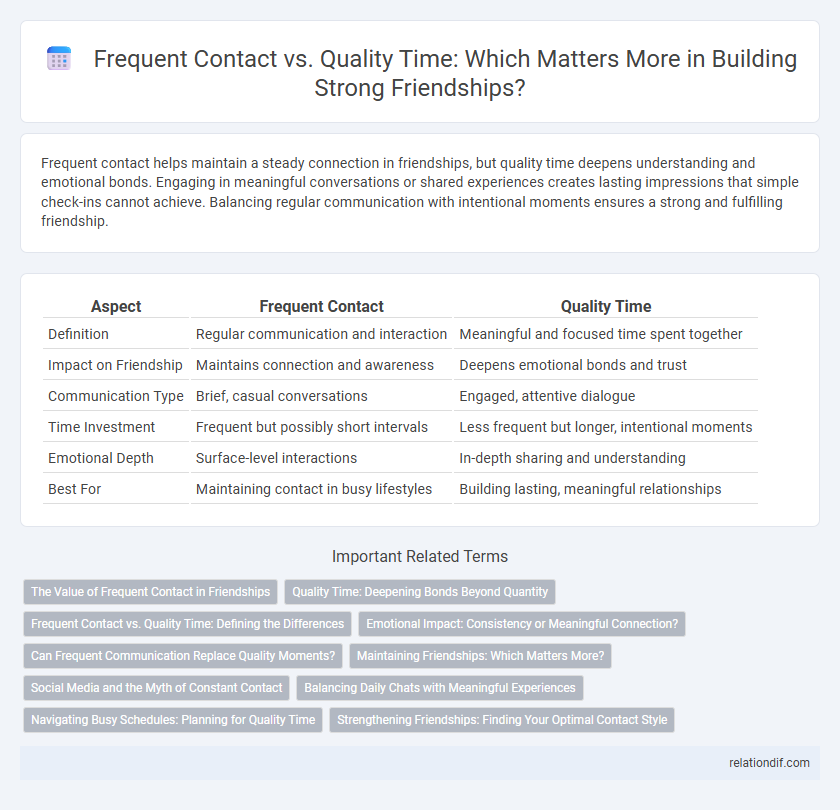 Frequent Contact vs. Quality Time: Which Matters More in Building Strong Friendships?

Frequent contact helps maintain a steady connection in friendships, but quality time deepens understanding and emotional bonds. Engaging in meaningful conversations or shared experiences creates lasting impressions that simple check-ins cannot achieve. Balancing regular communication with intentional moments ensures a strong and fulfilling friendship.

| Aspect | Frequent Contact | Quality Time |
|---|---|---|
| Definition | Regular communication and interaction | Meaningful and focused time spent together |
| Impact on Friendship | Maintains connection and awareness | Deepens emotional bonds and trust |
| Communication Type | Brief, casual conversations | Engaged, attentive dialogue |
| Time Investment | Frequent but possibly short intervals | Less frequent but longer, intentional moments |
| Emotional Depth | Surface-level interactions | In-depth sharing and understanding |
| Best For | Maintaining contact in busy lifestyles | Building lasting, meaningful relationships |

Important Related Terms

The Value of Frequent Contact in Friendships
Quality Time: Deepening Bonds Beyond Quantity
Frequent Contact vs. Quality Time: Defining the Differences
Emotional Impact: Consistency or Meaningful Connection?
Can Frequent Communication Replace Quality Moments?
Maintaining Friendships: Which Matters More?
Social Media and the Myth of Constant Contact
Balancing Daily Chats with Meaningful Experiences
Navigating Busy Schedules: Planning for Quality Time
Strengthening Friendships: Finding Your Optimal Contact Style

relationdif.com