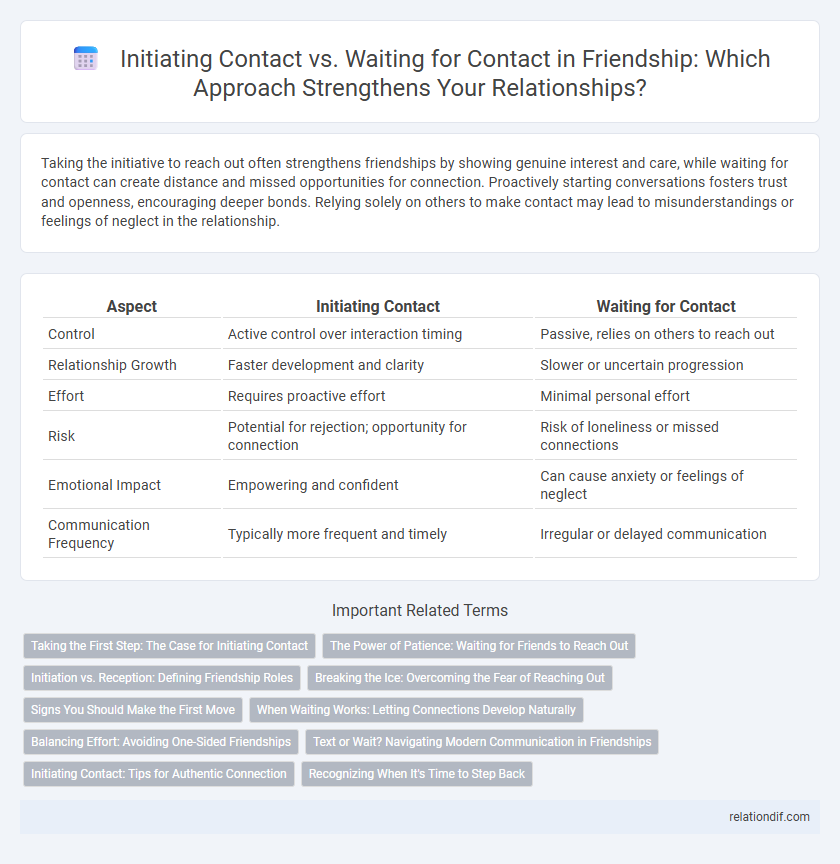 Initiating Contact vs. Waiting for Contact in Friendship: Which Approach Strengthens Your Relationships?

Taking the initiative to reach out often strengthens friendships by showing genuine interest and care, while waiting for contact can create distance and missed opportunities for connection. Proactively starting conversations fosters trust and openness, encouraging deeper bonds. Relying solely on others to make contact may lead to misunderstandings or feelings of neglect in the relationship.

| Aspect | Initiating Contact | Waiting for Contact |
|---|---|---|
| Control | Active control over interaction timing | Passive, relies on others to reach out |
| Relationship Growth | Faster development and clarity | Slower or uncertain progression |
| Effort | Requires proactive effort | Minimal personal effort |
| Risk | Potential for rejection; opportunity for connection | Risk of loneliness or missed connections |
| Emotional Impact | Empowering and confident | Can cause anxiety or feelings of neglect |
| Communication Frequency | Typically more frequent and timely | Irregular or delayed communication |

Important Related Terms

Taking the First Step: The Case for Initiating Contact
The Power of Patience: Waiting for Friends to Reach Out
Initiation vs. Reception: Defining Friendship Roles
Breaking the Ice: Overcoming the Fear of Reaching Out
Signs You Should Make the First Move
When Waiting Works: Letting Connections Develop Naturally
Balancing Effort: Avoiding One-Sided Friendships
Text or Wait? Navigating Modern Communication in Friendships
Initiating Contact: Tips for Authentic Connection
Recognizing When It's Time to Step Back

relationdif.com