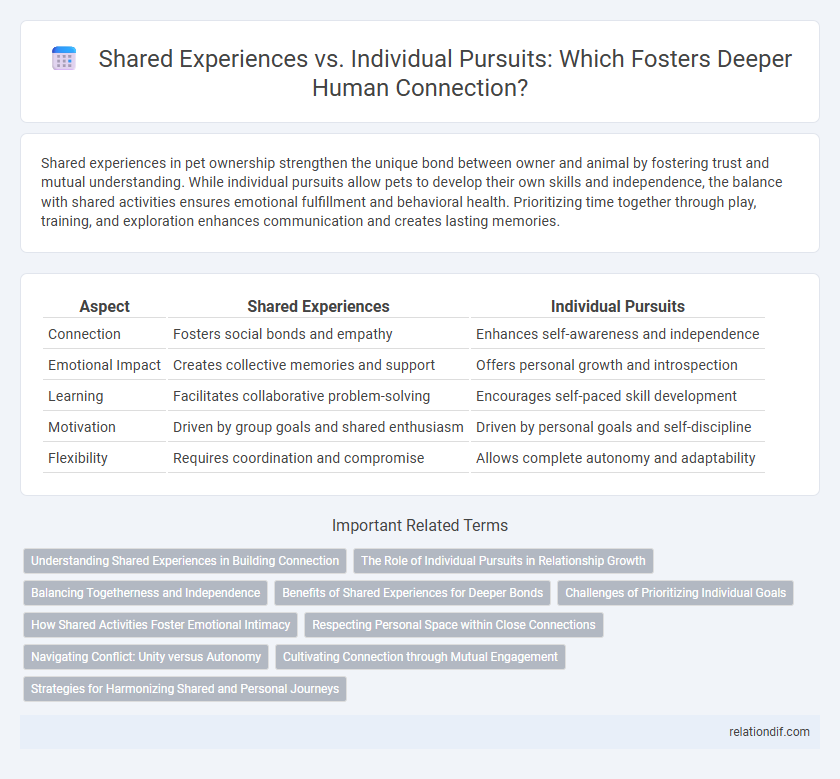 Shared Experiences vs. Individual Pursuits: Which Fosters Deeper Human Connection?

Shared experiences in pet ownership strengthen the unique bond between owner and animal by fostering trust and mutual understanding. While individual pursuits allow pets to develop their own skills and independence, the balance with shared activities ensures emotional fulfillment and behavioral health. Prioritizing time together through play, training, and exploration enhances communication and creates lasting memories.

| Aspect | Shared Experiences | Individual Pursuits |
|---|---|---|
| Connection | Fosters social bonds and empathy | Enhances self-awareness and independence |
| Emotional Impact | Creates collective memories and support | Offers personal growth and introspection |
| Learning | Facilitates collaborative problem-solving | Encourages self-paced skill development |
| Motivation | Driven by group goals and shared enthusiasm | Driven by personal goals and self-discipline |
| Flexibility | Requires coordination and compromise | Allows complete autonomy and adaptability |

Important Related Terms

Understanding Shared Experiences in Building Connection
The Role of Individual Pursuits in Relationship Growth
Balancing Togetherness and Independence
Benefits of Shared Experiences for Deeper Bonds
Challenges of Prioritizing Individual Goals
How Shared Activities Foster Emotional Intimacy
Respecting Personal Space within Close Connections
Navigating Conflict: Unity versus Autonomy
Cultivating Connection through Mutual Engagement
Strategies for Harmonizing Shared and Personal Journeys

relationdif.com