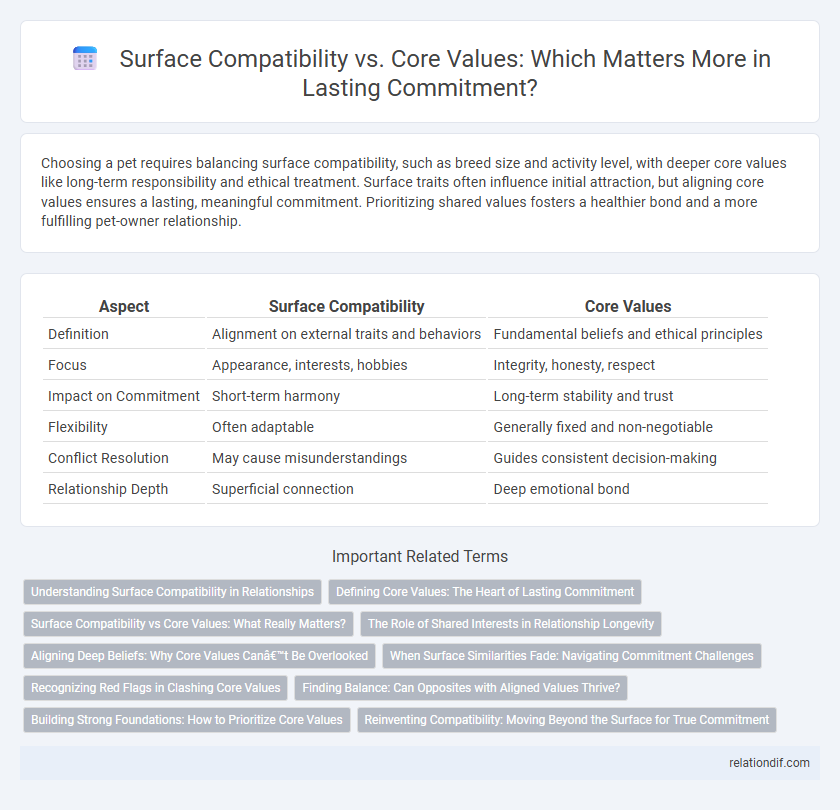 Surface Compatibility vs. Core Values: Which Matters More in Lasting Commitment?

Choosing a pet requires balancing surface compatibility, such as breed size and activity level, with deeper core values like long-term responsibility and ethical treatment. Surface traits often influence initial attraction, but aligning core values ensures a lasting, meaningful commitment. Prioritizing shared values fosters a healthier bond and a more fulfilling pet-owner relationship.

| Aspect | Surface Compatibility | Core Values |
|---|---|---|
| Definition | Alignment on external traits and behaviors | Fundamental beliefs and ethical principles |
| Focus | Appearance, interests, hobbies | Integrity, honesty, respect |
| Impact on Commitment | Short-term harmony | Long-term stability and trust |
| Flexibility | Often adaptable | Generally fixed and non-negotiable |
| Conflict Resolution | May cause misunderstandings | Guides consistent decision-making |
| Relationship Depth | Superficial connection | Deep emotional bond |

Important Related Terms

Understanding Surface Compatibility in Relationships

Defining Core Values: The Heart of Lasting Commitment

Surface Compatibility vs Core Values: What Really Matters?

The Role of Shared Interests in Relationship Longevity

Aligning Deep Beliefs: Why Core Values Canâ€™t Be Overlooked

When Surface Similarities Fade: Navigating Commitment Challenges

Recognizing Red Flags in Clashing Core Values

Finding Balance: Can Opposites with Aligned Values Thrive?

Building Strong Foundations: How to Prioritize Core Values

Reinventing Compatibility: Moving Beyond the Surface for True Commitment

relationdif.com