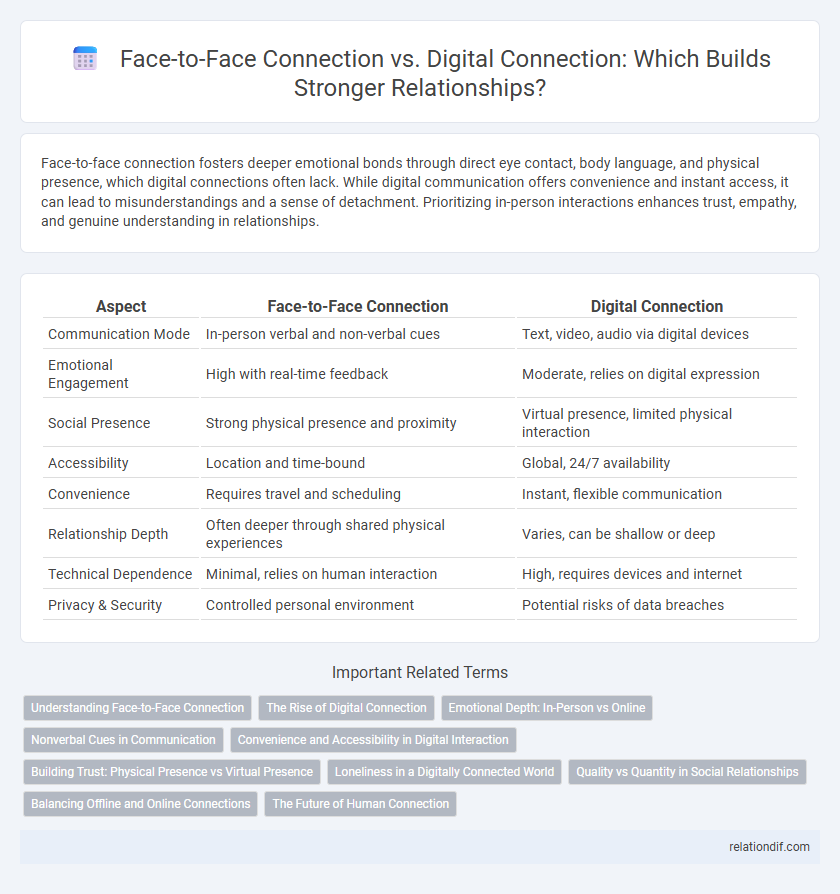 Face-to-Face Connection vs. Digital Connection: Which Builds Stronger Relationships?

Face-to-face connection fosters deeper emotional bonds through direct eye contact, body language, and physical presence, which digital connections often lack. While digital communication offers convenience and instant access, it can lead to misunderstandings and a sense of detachment. Prioritizing in-person interactions enhances trust, empathy, and genuine understanding in relationships.

| Aspect | Face-to-Face Connection | Digital Connection |
|---|---|---|
| Communication Mode | In-person verbal and non-verbal cues | Text, video, audio via digital devices |
| Emotional Engagement | High with real-time feedback | Moderate, relies on digital expression |
| Social Presence | Strong physical presence and proximity | Virtual presence, limited physical interaction |
| Accessibility | Location and time-bound | Global, 24/7 availability |
| Convenience | Requires travel and scheduling | Instant, flexible communication |
| Relationship Depth | Often deeper through shared physical experiences | Varies, can be shallow or deep |
| Technical Dependence | Minimal, relies on human interaction | High, requires devices and internet |
| Privacy & Security | Controlled personal environment | Potential risks of data breaches |

Important Related Terms

Understanding Face-to-Face Connection
The Rise of Digital Connection
Emotional Depth: In-Person vs Online
Nonverbal Cues in Communication
Convenience and Accessibility in Digital Interaction
Building Trust: Physical Presence vs Virtual Presence
Loneliness in a Digitally Connected World
Quality vs Quantity in Social Relationships
Balancing Offline and Online Connections
The Future of Human Connection

relationdif.com