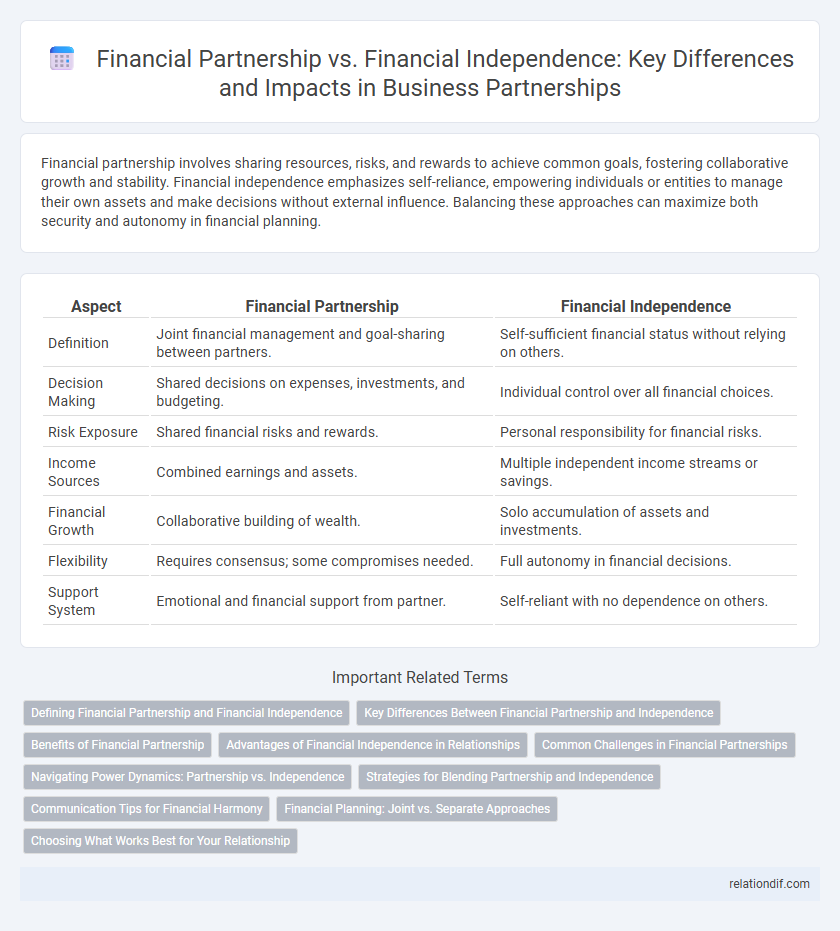 Financial Partnership vs. Financial Independence: Key Differences and Impacts in Business Partnerships

Financial partnership involves sharing resources, risks, and rewards to achieve common goals, fostering collaborative growth and stability. Financial independence emphasizes self-reliance, empowering individuals or entities to manage their own assets and make decisions without external influence. Balancing these approaches can maximize both security and autonomy in financial planning.

| Aspect | Financial Partnership | Financial Independence |
|---|---|---|
| Definition | Joint financial management and goal-sharing between partners. | Self-sufficient financial status without relying on others. |
| Decision Making | Shared decisions on expenses, investments, and budgeting. | Individual control over all financial choices. |
| Risk Exposure | Shared financial risks and rewards. | Personal responsibility for financial risks. |
| Income Sources | Combined earnings and assets. | Multiple independent income streams or savings. |
| Financial Growth | Collaborative building of wealth. | Solo accumulation of assets and investments. |
| Flexibility | Requires consensus; some compromises needed. | Full autonomy in financial decisions. |
| Support System | Emotional and financial support from partner. | Self-reliant with no dependence on others. |

Important Related Terms

Defining Financial Partnership and Financial Independence
Key Differences Between Financial Partnership and Independence
Benefits of Financial Partnership
Advantages of Financial Independence in Relationships
Common Challenges in Financial Partnerships
Navigating Power Dynamics: Partnership vs. Independence
Strategies for Blending Partnership and Independence
Communication Tips for Financial Harmony
Financial Planning: Joint vs. Separate Approaches
Choosing What Works Best for Your Relationship

relationdif.com