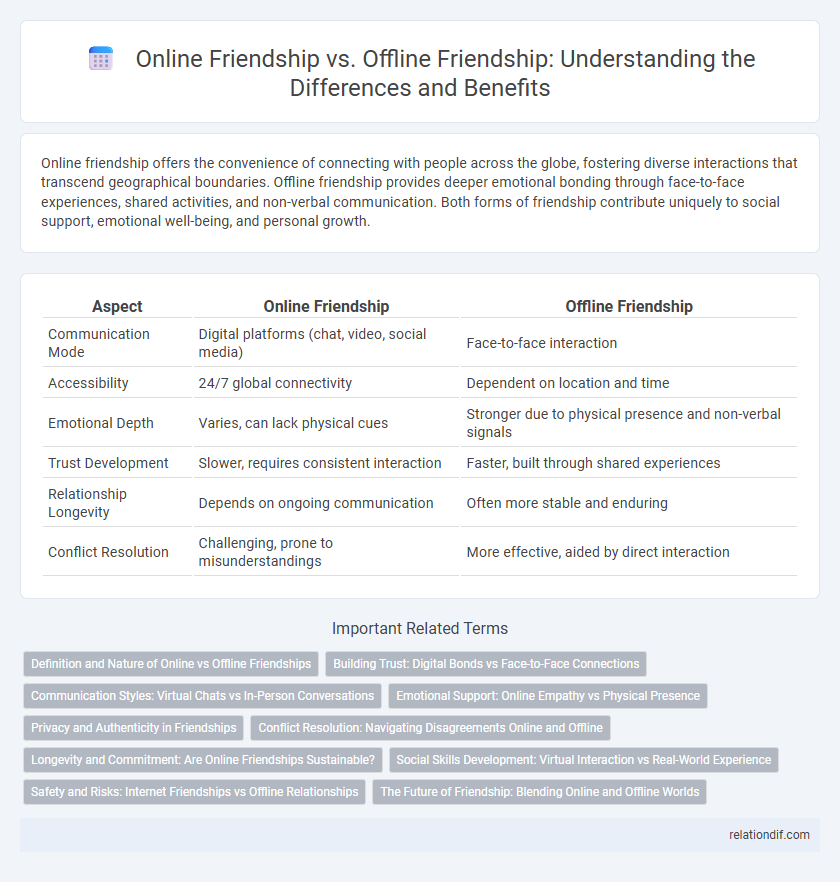 Online Friendship vs. Offline Friendship: Understanding the Differences and Benefits

Online friendship offers the convenience of connecting with people across the globe, fostering diverse interactions that transcend geographical boundaries. Offline friendship provides deeper emotional bonding through face-to-face experiences, shared activities, and non-verbal communication. Both forms of friendship contribute uniquely to social support, emotional well-being, and personal growth.

| Aspect | Online Friendship | Offline Friendship |
|---|---|---|
| Communication Mode | Digital platforms (chat, video, social media) | Face-to-face interaction |
| Accessibility | 24/7 global connectivity | Dependent on location and time |
| Emotional Depth | Varies, can lack physical cues | Stronger due to physical presence and non-verbal signals |
| Trust Development | Slower, requires consistent interaction | Faster, built through shared experiences |
| Relationship Longevity | Depends on ongoing communication | Often more stable and enduring |
| Conflict Resolution | Challenging, prone to misunderstandings | More effective, aided by direct interaction |

Important Related Terms

Definition and Nature of Online vs Offline Friendships
Building Trust: Digital Bonds vs Face-to-Face Connections
Communication Styles: Virtual Chats vs In-Person Conversations
Emotional Support: Online Empathy vs Physical Presence
Privacy and Authenticity in Friendships
Conflict Resolution: Navigating Disagreements Online and Offline
Longevity and Commitment: Are Online Friendships Sustainable?
Social Skills Development: Virtual Interaction vs Real-World Experience
Safety and Risks: Internet Friendships vs Offline Relationships
The Future of Friendship: Blending Online and Offline Worlds

relationdif.com