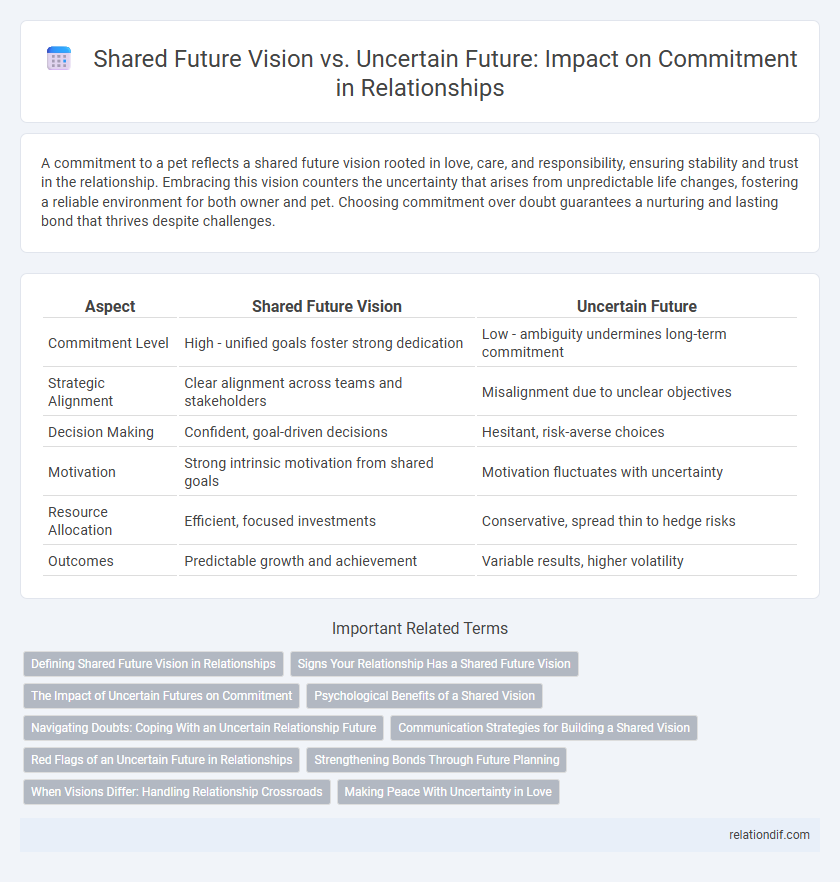 Shared Future Vision vs. Uncertain Future: Impact on Commitment in Relationships

A commitment to a pet reflects a shared future vision rooted in love, care, and responsibility, ensuring stability and trust in the relationship. Embracing this vision counters the uncertainty that arises from unpredictable life changes, fostering a reliable environment for both owner and pet. Choosing commitment over doubt guarantees a nurturing and lasting bond that thrives despite challenges.

| Aspect | Shared Future Vision | Uncertain Future |
|---|---|---|
| Commitment Level | High - unified goals foster strong dedication | Low - ambiguity undermines long-term commitment |
| Strategic Alignment | Clear alignment across teams and stakeholders | Misalignment due to unclear objectives |
| Decision Making | Confident, goal-driven decisions | Hesitant, risk-averse choices |
| Motivation | Strong intrinsic motivation from shared goals | Motivation fluctuates with uncertainty |
| Resource Allocation | Efficient, focused investments | Conservative, spread thin to hedge risks |
| Outcomes | Predictable growth and achievement | Variable results, higher volatility |

Important Related Terms

Defining Shared Future Vision in Relationships
Signs Your Relationship Has a Shared Future Vision
The Impact of Uncertain Futures on Commitment
Psychological Benefits of a Shared Vision
Navigating Doubts: Coping With an Uncertain Relationship Future
Communication Strategies for Building a Shared Vision
Red Flags of an Uncertain Future in Relationships
Strengthening Bonds Through Future Planning
When Visions Differ: Handling Relationship Crossroads
Making Peace With Uncertainty in Love

relationdif.com