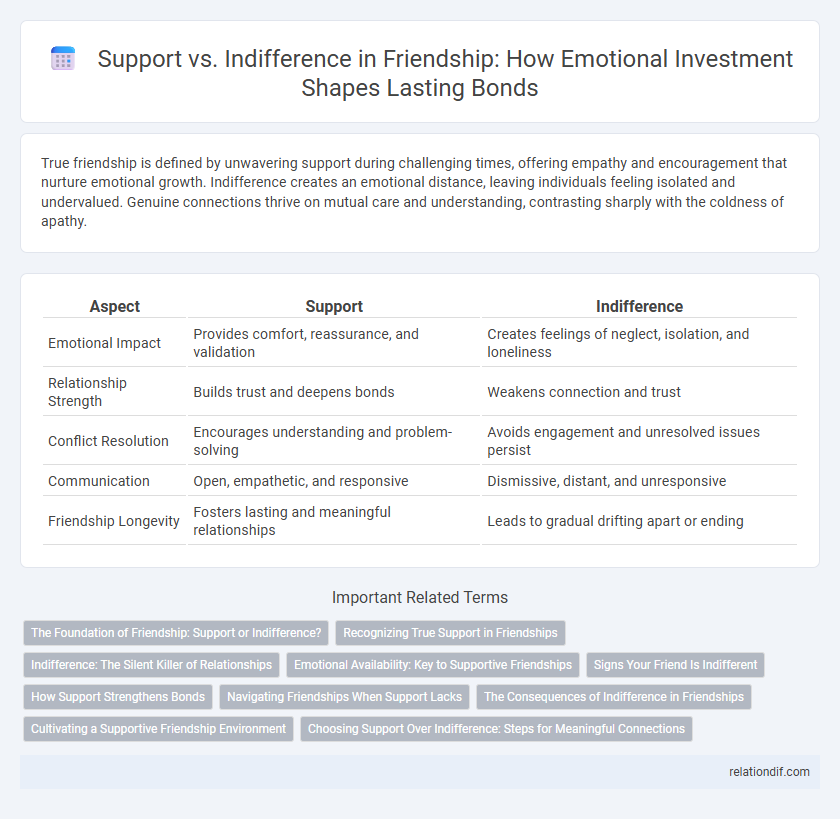 Support vs. Indifference in Friendship: How Emotional Investment Shapes Lasting Bonds

True friendship is defined by unwavering support during challenging times, offering empathy and encouragement that nurture emotional growth. Indifference creates an emotional distance, leaving individuals feeling isolated and undervalued. Genuine connections thrive on mutual care and understanding, contrasting sharply with the coldness of apathy.

| Aspect | Support | Indifference |
|---|---|---|
| Emotional Impact | Provides comfort, reassurance, and validation | Creates feelings of neglect, isolation, and loneliness |
| Relationship Strength | Builds trust and deepens bonds | Weakens connection and trust |
| Conflict Resolution | Encourages understanding and problem-solving | Avoids engagement and unresolved issues persist |
| Communication | Open, empathetic, and responsive | Dismissive, distant, and unresponsive |
| Friendship Longevity | Fosters lasting and meaningful relationships | Leads to gradual drifting apart or ending |

Important Related Terms

The Foundation of Friendship: Support or Indifference?
Recognizing True Support in Friendships
Indifference: The Silent Killer of Relationships
Emotional Availability: Key to Supportive Friendships
Signs Your Friend Is Indifferent
How Support Strengthens Bonds
Navigating Friendships When Support Lacks
The Consequences of Indifference in Friendships
Cultivating a Supportive Friendship Environment
Choosing Support Over Indifference: Steps for Meaningful Connections

relationdif.com