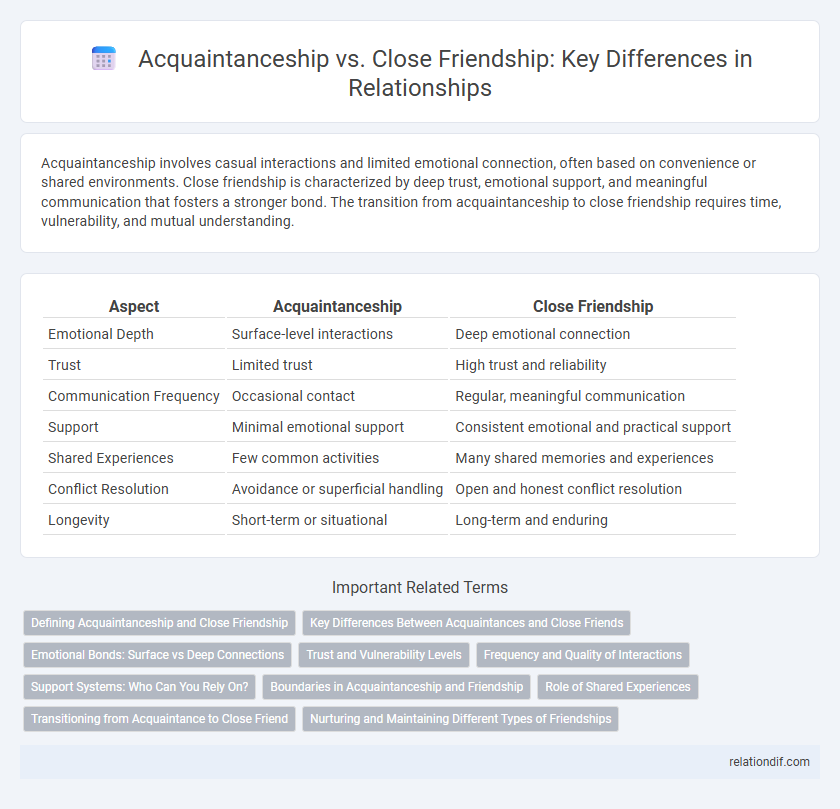 Acquaintanceship vs. Close Friendship: Key Differences in Relationships

Acquaintanceship involves casual interactions and limited emotional connection, often based on convenience or shared environments. Close friendship is characterized by deep trust, emotional support, and meaningful communication that fosters a stronger bond. The transition from acquaintanceship to close friendship requires time, vulnerability, and mutual understanding.

| Aspect | Acquaintanceship | Close Friendship |
|---|---|---|
| Emotional Depth | Surface-level interactions | Deep emotional connection |
| Trust | Limited trust | High trust and reliability |
| Communication Frequency | Occasional contact | Regular, meaningful communication |
| Support | Minimal emotional support | Consistent emotional and practical support |
| Shared Experiences | Few common activities | Many shared memories and experiences |
| Conflict Resolution | Avoidance or superficial handling | Open and honest conflict resolution |
| Longevity | Short-term or situational | Long-term and enduring |

Important Related Terms

Defining Acquaintanceship and Close Friendship
Key Differences Between Acquaintances and Close Friends
Emotional Bonds: Surface vs Deep Connections
Trust and Vulnerability Levels
Frequency and Quality of Interactions
Support Systems: Who Can You Rely On?
Boundaries in Acquaintanceship and Friendship
Role of Shared Experiences
Transitioning from Acquaintance to Close Friend
Nurturing and Maintaining Different Types of Friendships

relationdif.com