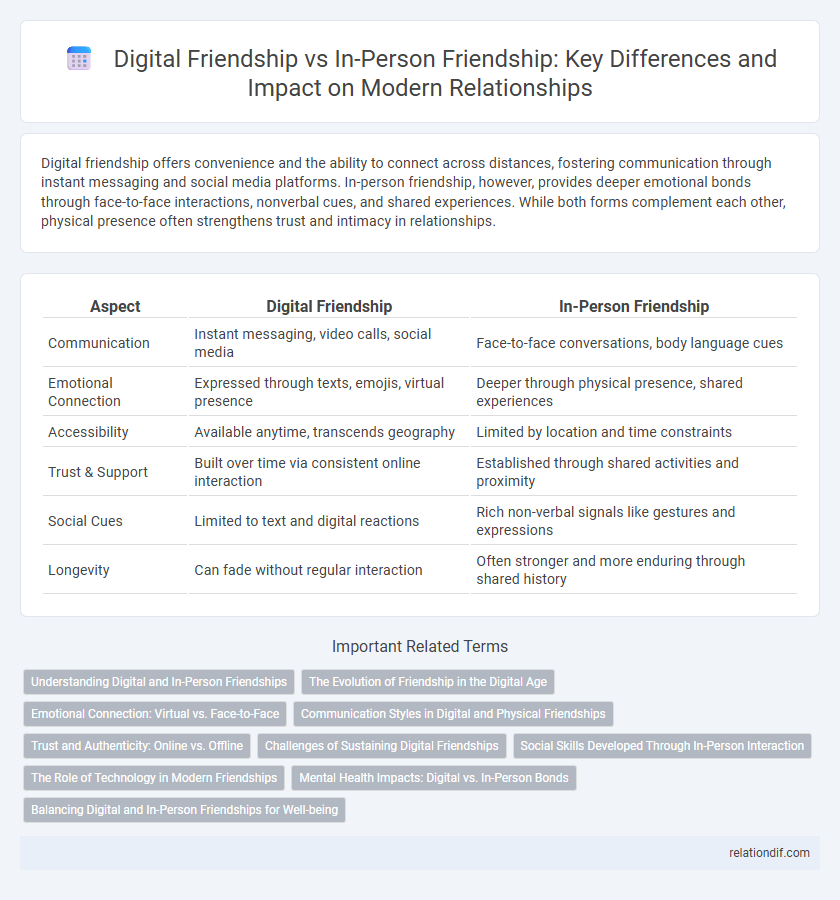 Digital Friendship vs In-Person Friendship: Key Differences and Impact on Modern Relationships

Digital friendship offers convenience and the ability to connect across distances, fostering communication through instant messaging and social media platforms. In-person friendship, however, provides deeper emotional bonds through face-to-face interactions, nonverbal cues, and shared experiences. While both forms complement each other, physical presence often strengthens trust and intimacy in relationships.

| Aspect | Digital Friendship | In-Person Friendship |
|---|---|---|
| Communication | Instant messaging, video calls, social media | Face-to-face conversations, body language cues |
| Emotional Connection | Expressed through texts, emojis, virtual presence | Deeper through physical presence, shared experiences |
| Accessibility | Available anytime, transcends geography | Limited by location and time constraints |
| Trust & Support | Built over time via consistent online interaction | Established through shared activities and proximity |
| Social Cues | Limited to text and digital reactions | Rich non-verbal signals like gestures and expressions |
| Longevity | Can fade without regular interaction | Often stronger and more enduring through shared history |

Important Related Terms

Understanding Digital and In-Person Friendships

The Evolution of Friendship in the Digital Age

Emotional Connection: Virtual vs. Face-to-Face

Communication Styles in Digital and Physical Friendships

Trust and Authenticity: Online vs. Offline

Challenges of Sustaining Digital Friendships

Social Skills Developed Through In-Person Interaction

The Role of Technology in Modern Friendships

Mental Health Impacts: Digital vs. In-Person Bonds

Balancing Digital and In-Person Friendships for Well-being

relationdif.com