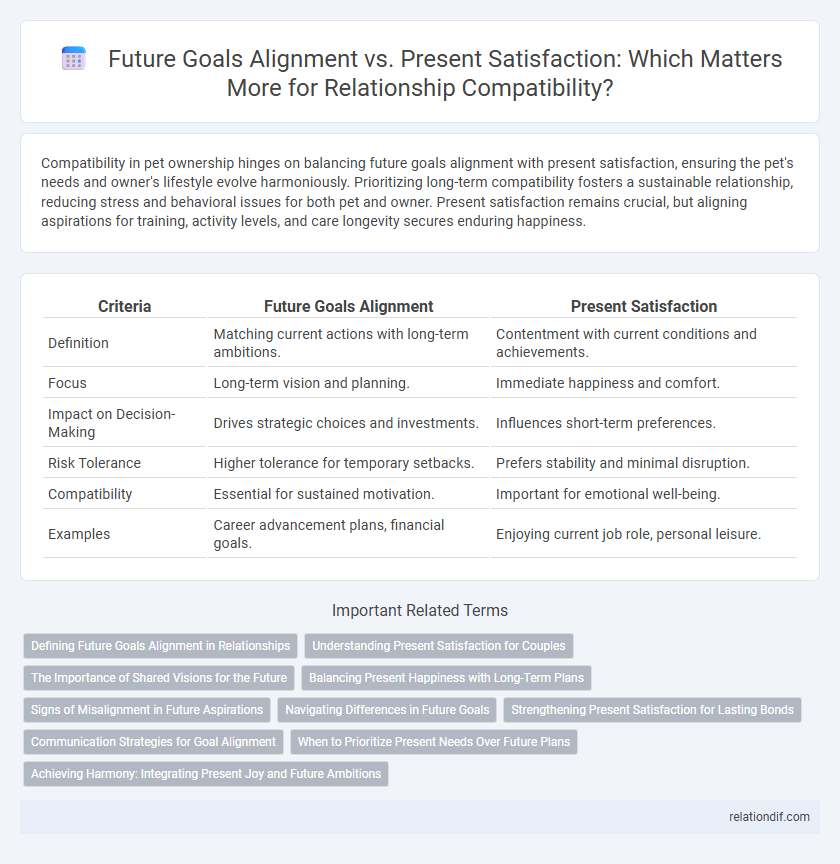 Future Goals Alignment vs. Present Satisfaction: Which Matters More for Relationship Compatibility?

Compatibility in pet ownership hinges on balancing future goals alignment with present satisfaction, ensuring the pet's needs and owner's lifestyle evolve harmoniously. Prioritizing long-term compatibility fosters a sustainable relationship, reducing stress and behavioral issues for both pet and owner. Present satisfaction remains crucial, but aligning aspirations for training, activity levels, and care longevity secures enduring happiness.

| Criteria | Future Goals Alignment | Present Satisfaction |
|---|---|---|
| Definition | Matching current actions with long-term ambitions. | Contentment with current conditions and achievements. |
| Focus | Long-term vision and planning. | Immediate happiness and comfort. |
| Impact on Decision-Making | Drives strategic choices and investments. | Influences short-term preferences. |
| Risk Tolerance | Higher tolerance for temporary setbacks. | Prefers stability and minimal disruption. |
| Compatibility | Essential for sustained motivation. | Important for emotional well-being. |
| Examples | Career advancement plans, financial goals. | Enjoying current job role, personal leisure. |

Important Related Terms

Defining Future Goals Alignment in Relationships
Understanding Present Satisfaction for Couples
The Importance of Shared Visions for the Future
Balancing Present Happiness with Long-Term Plans
Signs of Misalignment in Future Aspirations
Navigating Differences in Future Goals
Strengthening Present Satisfaction for Lasting Bonds
Communication Strategies for Goal Alignment
When to Prioritize Present Needs Over Future Plans
Achieving Harmony: Integrating Present Joy and Future Ambitions

relationdif.com