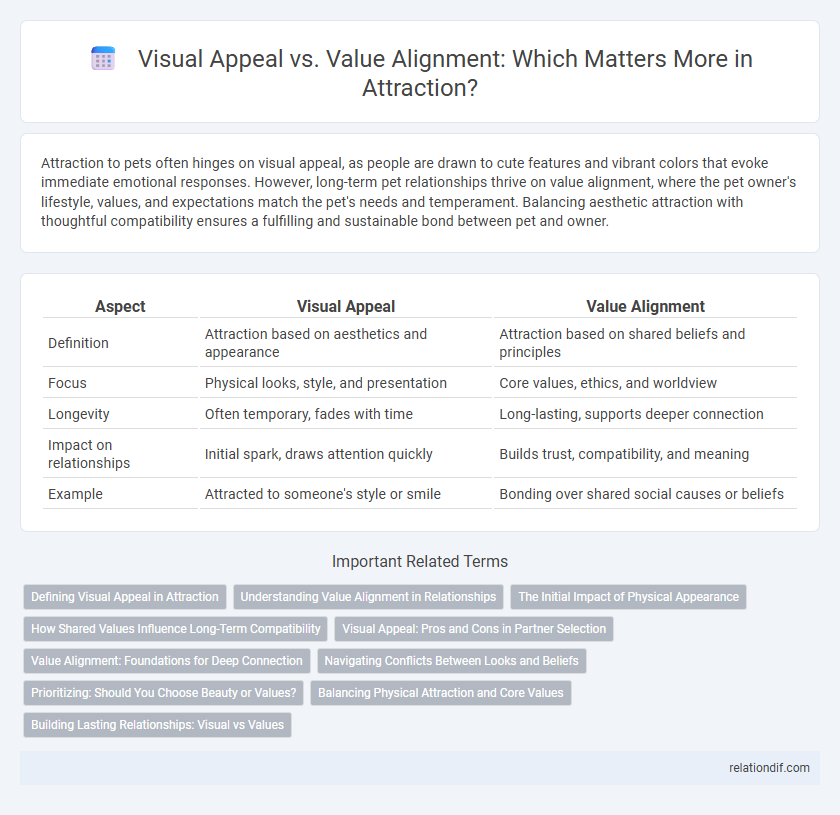 Visual Appeal vs. Value Alignment: Which Matters More in Attraction?

Attraction to pets often hinges on visual appeal, as people are drawn to cute features and vibrant colors that evoke immediate emotional responses. However, long-term pet relationships thrive on value alignment, where the pet owner's lifestyle, values, and expectations match the pet's needs and temperament. Balancing aesthetic attraction with thoughtful compatibility ensures a fulfilling and sustainable bond between pet and owner.

| Aspect | Visual Appeal | Value Alignment |
|---|---|---|
| Definition | Attraction based on aesthetics and appearance | Attraction based on shared beliefs and principles |
| Focus | Physical looks, style, and presentation | Core values, ethics, and worldview |
| Longevity | Often temporary, fades with time | Long-lasting, supports deeper connection |
| Impact on relationships | Initial spark, draws attention quickly | Builds trust, compatibility, and meaning |
| Example | Attracted to someone's style or smile | Bonding over shared social causes or beliefs |

Important Related Terms

Defining Visual Appeal in Attraction
Understanding Value Alignment in Relationships
The Initial Impact of Physical Appearance
How Shared Values Influence Long-Term Compatibility
Visual Appeal: Pros and Cons in Partner Selection
Value Alignment: Foundations for Deep Connection
Navigating Conflicts Between Looks and Beliefs
Prioritizing: Should You Choose Beauty or Values?
Balancing Physical Attraction and Core Values
Building Lasting Relationships: Visual vs Values

relationdif.com