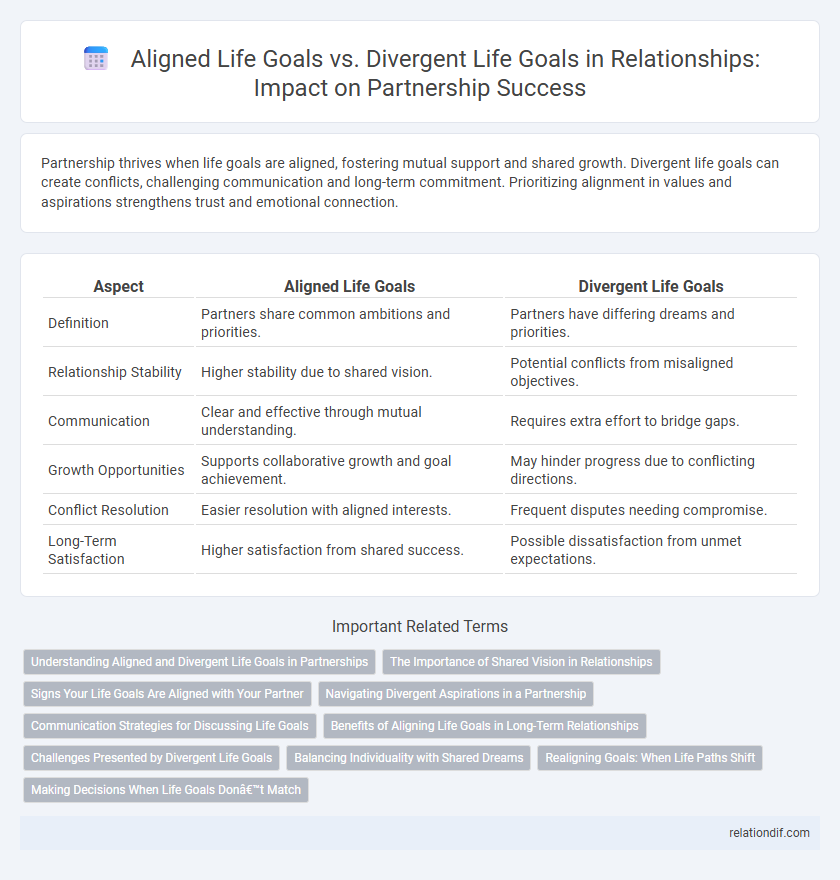 Aligned Life Goals vs. Divergent Life Goals in Relationships: Impact on Partnership Success

Partnership thrives when life goals are aligned, fostering mutual support and shared growth. Divergent life goals can create conflicts, challenging communication and long-term commitment. Prioritizing alignment in values and aspirations strengthens trust and emotional connection.

| Aspect | Aligned Life Goals | Divergent Life Goals |
|---|---|---|
| Definition | Partners share common ambitions and priorities. | Partners have differing dreams and priorities. |
| Relationship Stability | Higher stability due to shared vision. | Potential conflicts from misaligned objectives. |
| Communication | Clear and effective through mutual understanding. | Requires extra effort to bridge gaps. |
| Growth Opportunities | Supports collaborative growth and goal achievement. | May hinder progress due to conflicting directions. |
| Conflict Resolution | Easier resolution with aligned interests. | Frequent disputes needing compromise. |
| Long-Term Satisfaction | Higher satisfaction from shared success. | Possible dissatisfaction from unmet expectations. |

Important Related Terms

Understanding Aligned and Divergent Life Goals in Partnerships
The Importance of Shared Vision in Relationships
Signs Your Life Goals Are Aligned with Your Partner
Navigating Divergent Aspirations in a Partnership
Communication Strategies for Discussing Life Goals
Benefits of Aligning Life Goals in Long-Term Relationships
Challenges Presented by Divergent Life Goals
Balancing Individuality with Shared Dreams
Realigning Goals: When Life Paths Shift
Making Decisions When Life Goals Donâ€™t Match

relationdif.com