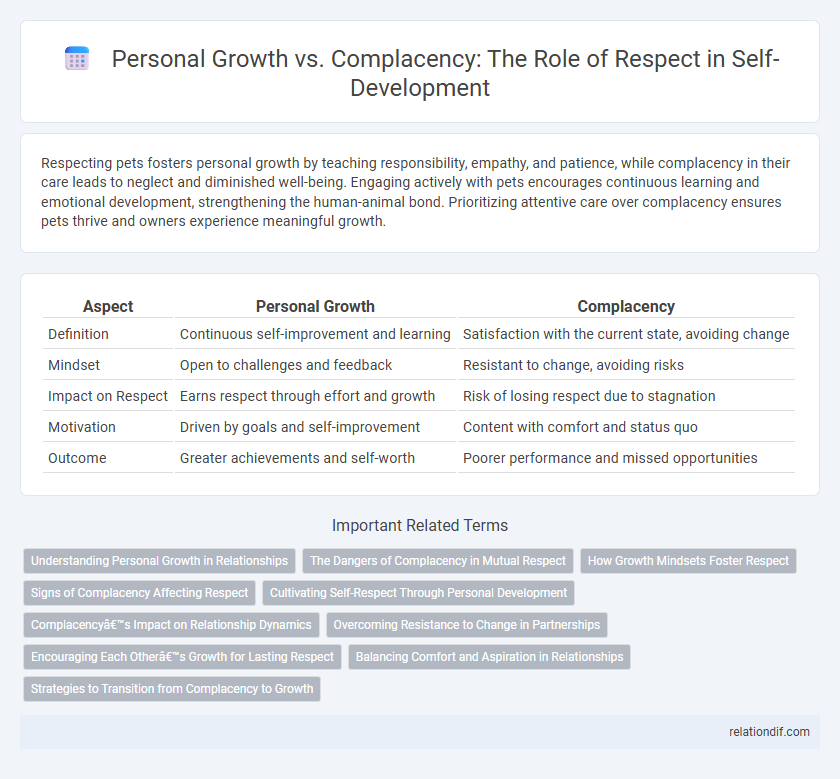 Personal Growth vs. Complacency: The Role of Respect in Self-Development

Respecting pets fosters personal growth by teaching responsibility, empathy, and patience, while complacency in their care leads to neglect and diminished well-being. Engaging actively with pets encourages continuous learning and emotional development, strengthening the human-animal bond. Prioritizing attentive care over complacency ensures pets thrive and owners experience meaningful growth.

| Aspect | Personal Growth | Complacency |
|---|---|---|
| Definition | Continuous self-improvement and learning | Satisfaction with the current state, avoiding change |
| Mindset | Open to challenges and feedback | Resistant to change, avoiding risks |
| Impact on Respect | Earns respect through effort and growth | Risk of losing respect due to stagnation |
| Motivation | Driven by goals and self-improvement | Content with comfort and status quo |
| Outcome | Greater achievements and self-worth | Poorer performance and missed opportunities |

Important Related Terms

Understanding Personal Growth in Relationships
The Dangers of Complacency in Mutual Respect
How Growth Mindsets Foster Respect
Signs of Complacency Affecting Respect
Cultivating Self-Respect Through Personal Development
Complacencyâ€™s Impact on Relationship Dynamics
Overcoming Resistance to Change in Partnerships
Encouraging Each Otherâ€™s Growth for Lasting Respect
Balancing Comfort and Aspiration in Relationships
Strategies to Transition from Complacency to Growth

relationdif.com