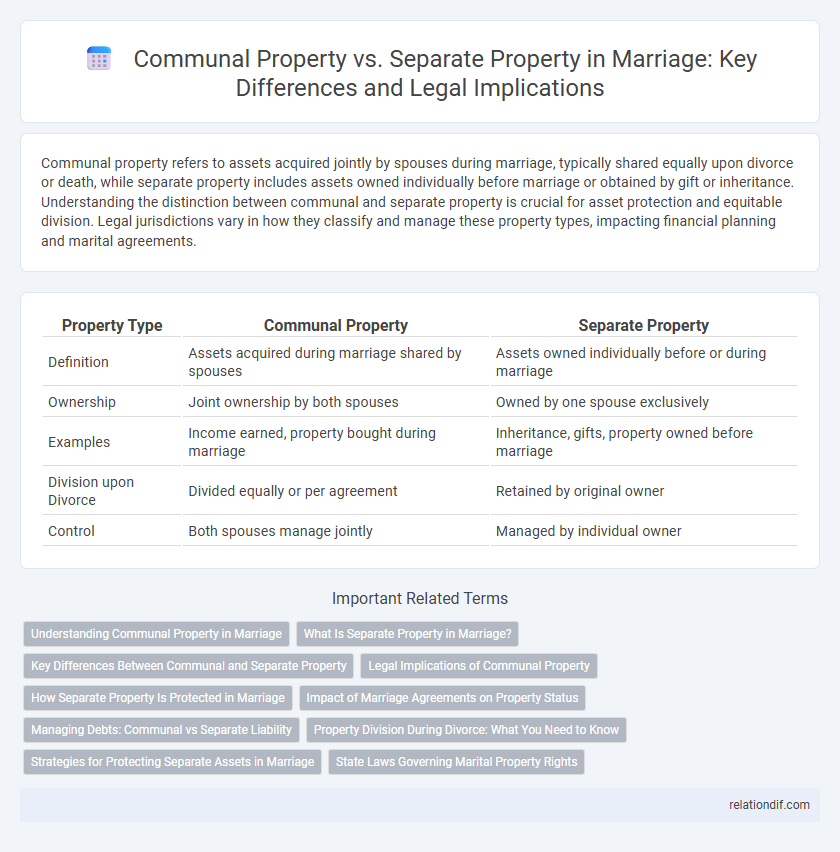 Communal Property vs. Separate Property in Marriage: Key Differences and Legal Implications

Communal property refers to assets acquired jointly by spouses during marriage, typically shared equally upon divorce or death, while separate property includes assets owned individually before marriage or obtained by gift or inheritance. Understanding the distinction between communal and separate property is crucial for asset protection and equitable division. Legal jurisdictions vary in how they classify and manage these property types, impacting financial planning and marital agreements.

| Property Type | Communal Property | Separate Property |
|---|---|---|
| Definition | Assets acquired during marriage shared by spouses | Assets owned individually before or during marriage |
| Ownership | Joint ownership by both spouses | Owned by one spouse exclusively |
| Examples | Income earned, property bought during marriage | Inheritance, gifts, property owned before marriage |
| Division upon Divorce | Divided equally or per agreement | Retained by original owner |
| Control | Both spouses manage jointly | Managed by individual owner |

Important Related Terms

Understanding Communal Property in Marriage
What Is Separate Property in Marriage?
Key Differences Between Communal and Separate Property
Legal Implications of Communal Property
How Separate Property Is Protected in Marriage
Impact of Marriage Agreements on Property Status
Managing Debts: Communal vs Separate Liability
Property Division During Divorce: What You Need to Know
Strategies for Protecting Separate Assets in Marriage
State Laws Governing Marital Property Rights

relationdif.com