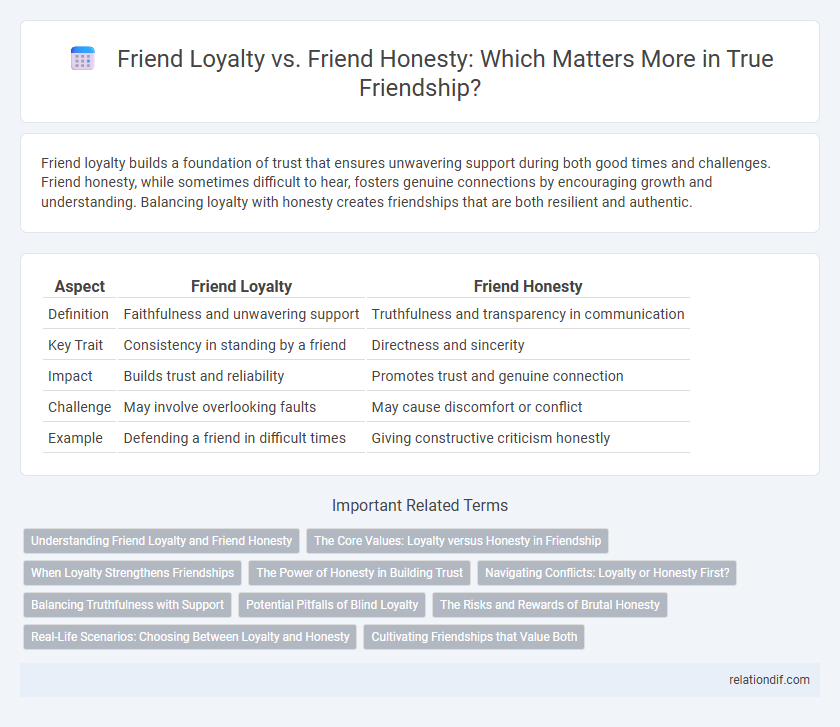 Friend Loyalty vs. Friend Honesty: Which Matters More in True Friendship?

Friend loyalty builds a foundation of trust that ensures unwavering support during both good times and challenges. Friend honesty, while sometimes difficult to hear, fosters genuine connections by encouraging growth and understanding. Balancing loyalty with honesty creates friendships that are both resilient and authentic.

| Aspect | Friend Loyalty | Friend Honesty |
|---|---|---|
| Definition | Faithfulness and unwavering support | Truthfulness and transparency in communication |
| Key Trait | Consistency in standing by a friend | Directness and sincerity |
| Impact | Builds trust and reliability | Promotes trust and genuine connection |
| Challenge | May involve overlooking faults | May cause discomfort or conflict |
| Example | Defending a friend in difficult times | Giving constructive criticism honestly |

Important Related Terms

Understanding Friend Loyalty and Friend Honesty
The Core Values: Loyalty versus Honesty in Friendship
When Loyalty Strengthens Friendships
The Power of Honesty in Building Trust
Navigating Conflicts: Loyalty or Honesty First?
Balancing Truthfulness with Support
Potential Pitfalls of Blind Loyalty
The Risks and Rewards of Brutal Honesty
Real-Life Scenarios: Choosing Between Loyalty and Honesty
Cultivating Friendships that Value Both

relationdif.com