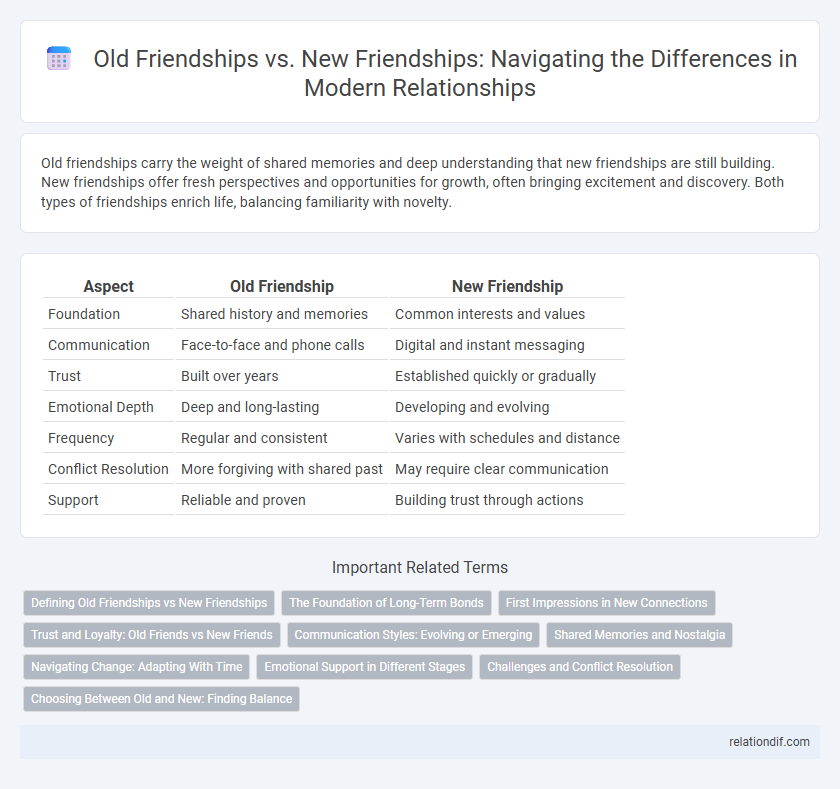 Old Friendships vs. New Friendships: Navigating the Differences in Modern Relationships

Old friendships carry the weight of shared memories and deep understanding that new friendships are still building. New friendships offer fresh perspectives and opportunities for growth, often bringing excitement and discovery. Both types of friendships enrich life, balancing familiarity with novelty.

| Aspect | Old Friendship | New Friendship |
|---|---|---|
| Foundation | Shared history and memories | Common interests and values |
| Communication | Face-to-face and phone calls | Digital and instant messaging |
| Trust | Built over years | Established quickly or gradually |
| Emotional Depth | Deep and long-lasting | Developing and evolving |
| Frequency | Regular and consistent | Varies with schedules and distance |
| Conflict Resolution | More forgiving with shared past | May require clear communication |
| Support | Reliable and proven | Building trust through actions |

Important Related Terms

Defining Old Friendships vs New Friendships
The Foundation of Long-Term Bonds
First Impressions in New Connections
Trust and Loyalty: Old Friends vs New Friends
Communication Styles: Evolving or Emerging
Shared Memories and Nostalgia
Navigating Change: Adapting With Time
Emotional Support in Different Stages
Challenges and Conflict Resolution
Choosing Between Old and New: Finding Balance

relationdif.com