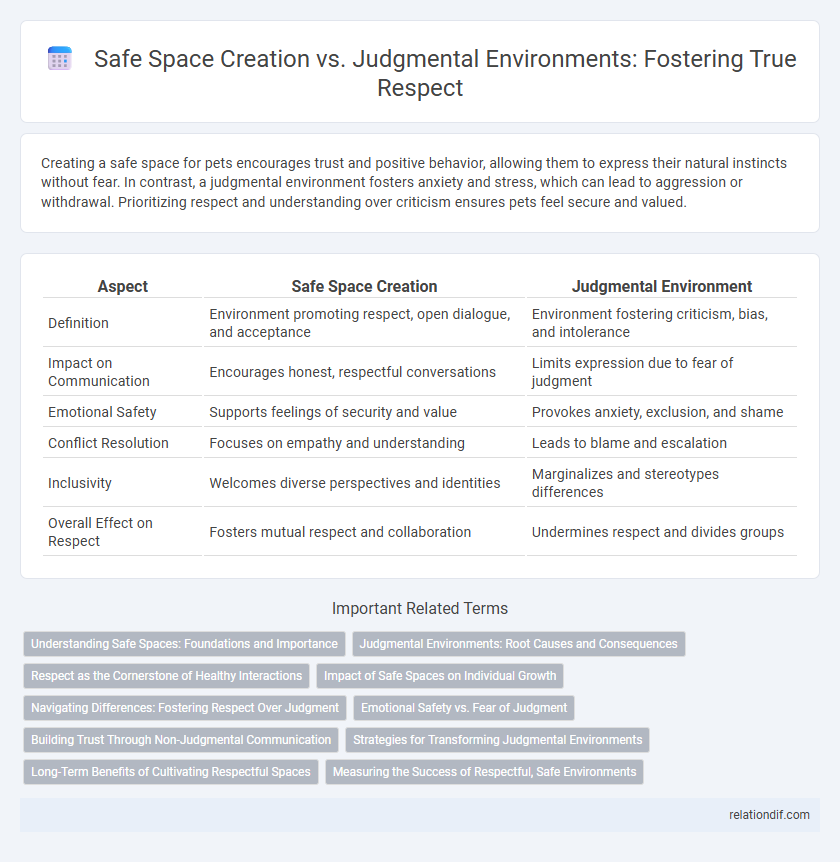 Safe Space Creation vs. Judgmental Environments: Fostering True Respect

Creating a safe space for pets encourages trust and positive behavior, allowing them to express their natural instincts without fear. In contrast, a judgmental environment fosters anxiety and stress, which can lead to aggression or withdrawal. Prioritizing respect and understanding over criticism ensures pets feel secure and valued.

| Aspect | Safe Space Creation | Judgmental Environment |
|---|---|---|
| Definition | Environment promoting respect, open dialogue, and acceptance | Environment fostering criticism, bias, and intolerance |
| Impact on Communication | Encourages honest, respectful conversations | Limits expression due to fear of judgment |
| Emotional Safety | Supports feelings of security and value | Provokes anxiety, exclusion, and shame |
| Conflict Resolution | Focuses on empathy and understanding | Leads to blame and escalation |
| Inclusivity | Welcomes diverse perspectives and identities | Marginalizes and stereotypes differences |
| Overall Effect on Respect | Fosters mutual respect and collaboration | Undermines respect and divides groups |

Important Related Terms

Understanding Safe Spaces: Foundations and Importance
Judgmental Environments: Root Causes and Consequences
Respect as the Cornerstone of Healthy Interactions
Impact of Safe Spaces on Individual Growth
Navigating Differences: Fostering Respect Over Judgment
Emotional Safety vs. Fear of Judgment
Building Trust Through Non-Judgmental Communication
Strategies for Transforming Judgmental Environments
Long-Term Benefits of Cultivating Respectful Spaces
Measuring the Success of Respectful, Safe Environments

relationdif.com