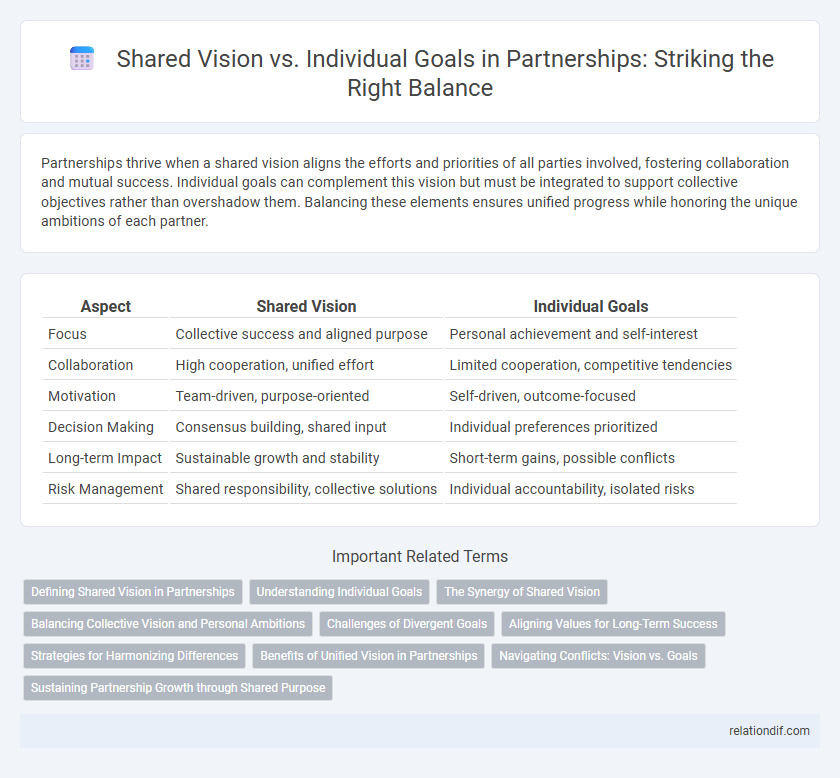 Shared Vision vs. Individual Goals in Partnerships: Striking the Right Balance

Partnerships thrive when a shared vision aligns the efforts and priorities of all parties involved, fostering collaboration and mutual success. Individual goals can complement this vision but must be integrated to support collective objectives rather than overshadow them. Balancing these elements ensures unified progress while honoring the unique ambitions of each partner.

| Aspect | Shared Vision | Individual Goals |
|---|---|---|
| Focus | Collective success and aligned purpose | Personal achievement and self-interest |
| Collaboration | High cooperation, unified effort | Limited cooperation, competitive tendencies |
| Motivation | Team-driven, purpose-oriented | Self-driven, outcome-focused |
| Decision Making | Consensus building, shared input | Individual preferences prioritized |
| Long-term Impact | Sustainable growth and stability | Short-term gains, possible conflicts |
| Risk Management | Shared responsibility, collective solutions | Individual accountability, isolated risks |

Important Related Terms

Defining Shared Vision in Partnerships
Understanding Individual Goals
The Synergy of Shared Vision
Balancing Collective Vision and Personal Ambitions
Challenges of Divergent Goals
Aligning Values for Long-Term Success
Strategies for Harmonizing Differences
Benefits of Unified Vision in Partnerships
Navigating Conflicts: Vision vs. Goals
Sustaining Partnership Growth through Shared Purpose

relationdif.com