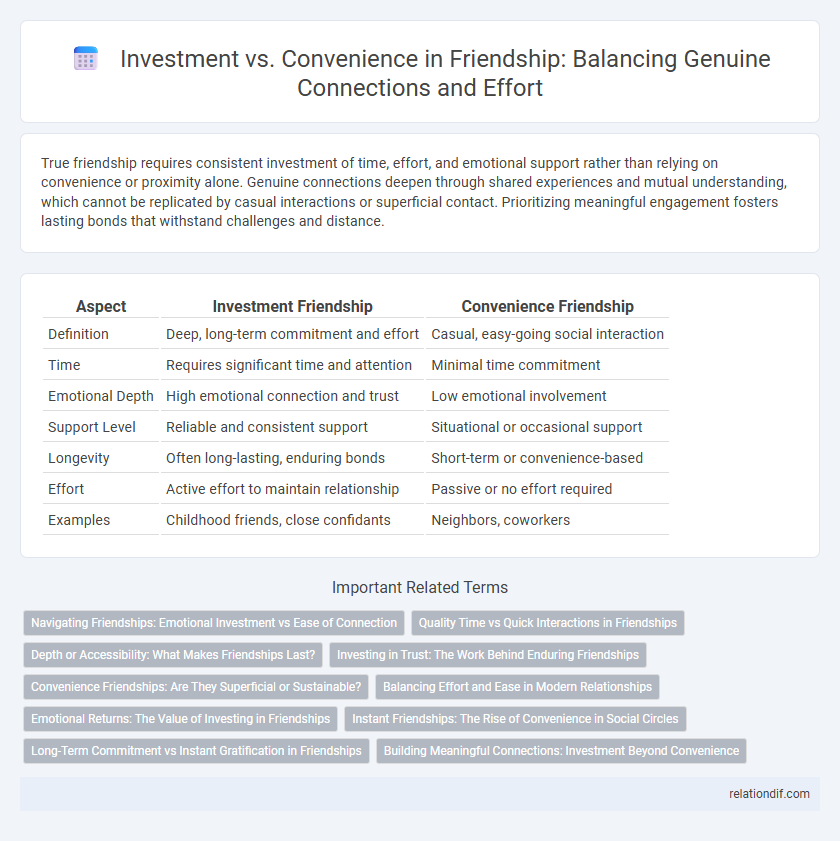 Investment vs. Convenience in Friendship: Balancing Genuine Connections and Effort

True friendship requires consistent investment of time, effort, and emotional support rather than relying on convenience or proximity alone. Genuine connections deepen through shared experiences and mutual understanding, which cannot be replicated by casual interactions or superficial contact. Prioritizing meaningful engagement fosters lasting bonds that withstand challenges and distance.

| Aspect | Investment Friendship | Convenience Friendship |
|---|---|---|
| Definition | Deep, long-term commitment and effort | Casual, easy-going social interaction |
| Time | Requires significant time and attention | Minimal time commitment |
| Emotional Depth | High emotional connection and trust | Low emotional involvement |
| Support Level | Reliable and consistent support | Situational or occasional support |
| Longevity | Often long-lasting, enduring bonds | Short-term or convenience-based |
| Effort | Active effort to maintain relationship | Passive or no effort required |
| Examples | Childhood friends, close confidants | Neighbors, coworkers |

Important Related Terms

Navigating Friendships: Emotional Investment vs Ease of Connection
Quality Time vs Quick Interactions in Friendships
Depth or Accessibility: What Makes Friendships Last?
Investing in Trust: The Work Behind Enduring Friendships
Convenience Friendships: Are They Superficial or Sustainable?
Balancing Effort and Ease in Modern Relationships
Emotional Returns: The Value of Investing in Friendships
Instant Friendships: The Rise of Convenience in Social Circles
Long-Term Commitment vs Instant Gratification in Friendships
Building Meaningful Connections: Investment Beyond Convenience

relationdif.com