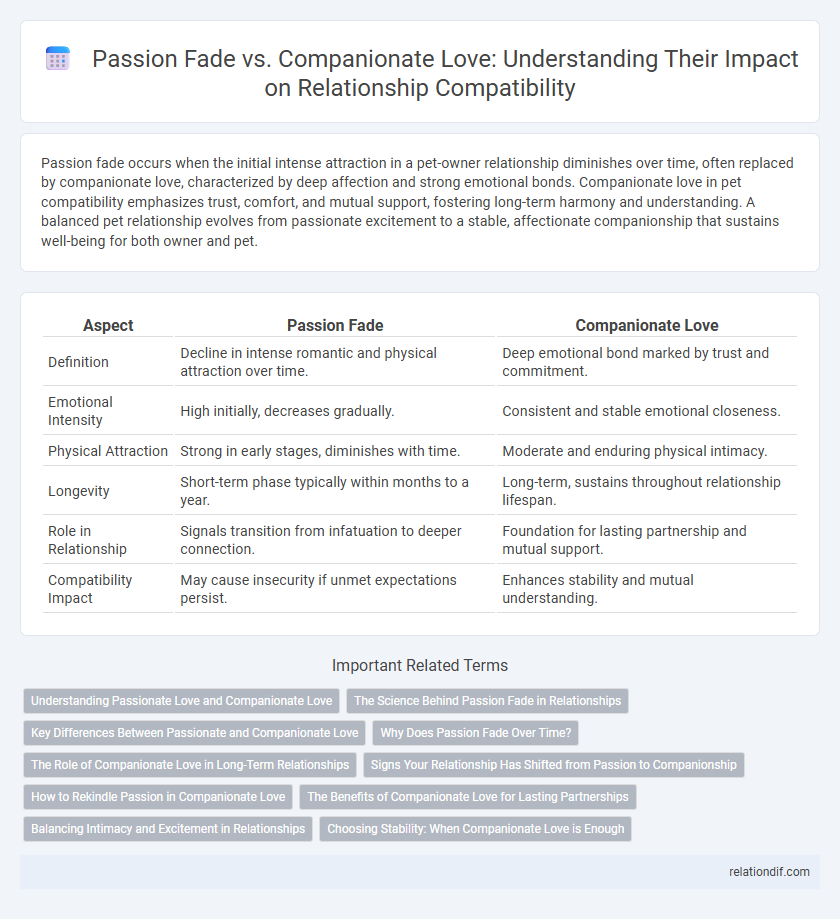 Passion Fade vs. Companionate Love: Understanding Their Impact on Relationship Compatibility

Passion fade occurs when the initial intense attraction in a pet-owner relationship diminishes over time, often replaced by companionate love, characterized by deep affection and strong emotional bonds. Companionate love in pet compatibility emphasizes trust, comfort, and mutual support, fostering long-term harmony and understanding. A balanced pet relationship evolves from passionate excitement to a stable, affectionate companionship that sustains well-being for both owner and pet.

| Aspect | Passion Fade | Companionate Love |
|---|---|---|
| Definition | Decline in intense romantic and physical attraction over time. | Deep emotional bond marked by trust and commitment. |
| Emotional Intensity | High initially, decreases gradually. | Consistent and stable emotional closeness. |
| Physical Attraction | Strong in early stages, diminishes with time. | Moderate and enduring physical intimacy. |
| Longevity | Short-term phase typically within months to a year. | Long-term, sustains throughout relationship lifespan. |
| Role in Relationship | Signals transition from infatuation to deeper connection. | Foundation for lasting partnership and mutual support. |
| Compatibility Impact | May cause insecurity if unmet expectations persist. | Enhances stability and mutual understanding. |

Important Related Terms

Understanding Passionate Love and Companionate Love
The Science Behind Passion Fade in Relationships
Key Differences Between Passionate and Companionate Love
Why Does Passion Fade Over Time?
The Role of Companionate Love in Long-Term Relationships
Signs Your Relationship Has Shifted from Passion to Companionship
How to Rekindle Passion in Companionate Love
The Benefits of Companionate Love for Lasting Partnerships
Balancing Intimacy and Excitement in Relationships
Choosing Stability: When Companionate Love is Enough

relationdif.com