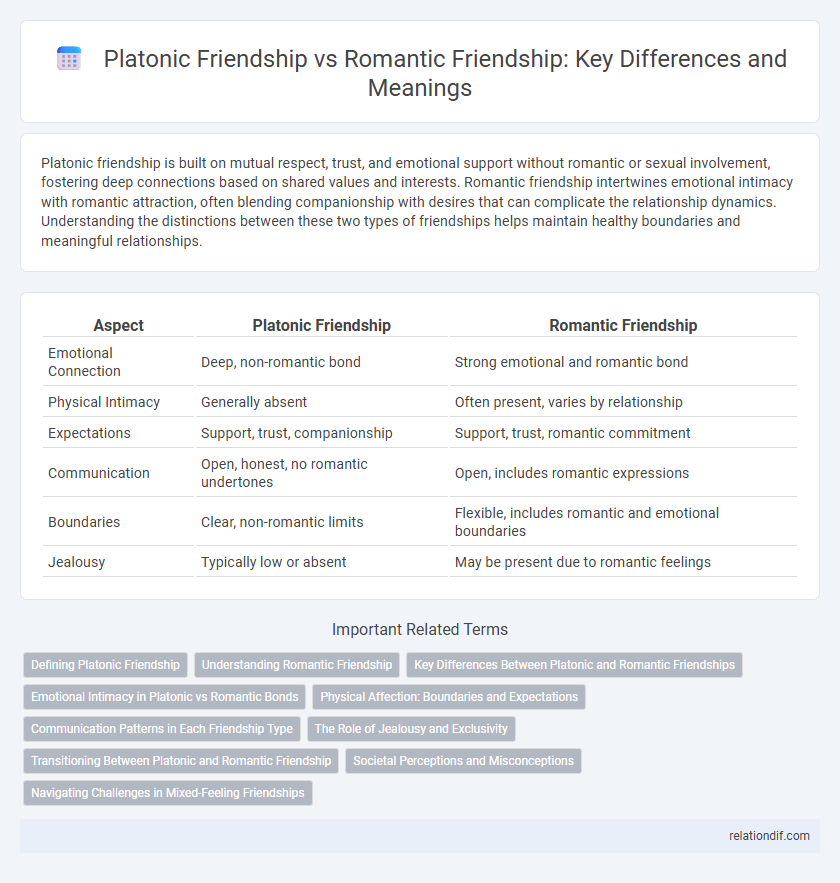 Platonic Friendship vs Romantic Friendship: Key Differences and Meanings

Platonic friendship is built on mutual respect, trust, and emotional support without romantic or sexual involvement, fostering deep connections based on shared values and interests. Romantic friendship intertwines emotional intimacy with romantic attraction, often blending companionship with desires that can complicate the relationship dynamics. Understanding the distinctions between these two types of friendships helps maintain healthy boundaries and meaningful relationships.

| Aspect | Platonic Friendship | Romantic Friendship |
|---|---|---|
| Emotional Connection | Deep, non-romantic bond | Strong emotional and romantic bond |
| Physical Intimacy | Generally absent | Often present, varies by relationship |
| Expectations | Support, trust, companionship | Support, trust, romantic commitment |
| Communication | Open, honest, no romantic undertones | Open, includes romantic expressions |
| Boundaries | Clear, non-romantic limits | Flexible, includes romantic and emotional boundaries |
| Jealousy | Typically low or absent | May be present due to romantic feelings |

Important Related Terms

Defining Platonic Friendship
Understanding Romantic Friendship
Key Differences Between Platonic and Romantic Friendships
Emotional Intimacy in Platonic vs Romantic Bonds
Physical Affection: Boundaries and Expectations
Communication Patterns in Each Friendship Type
The Role of Jealousy and Exclusivity
Transitioning Between Platonic and Romantic Friendship
Societal Perceptions and Misconceptions
Navigating Challenges in Mixed-Feeling Friendships

relationdif.com