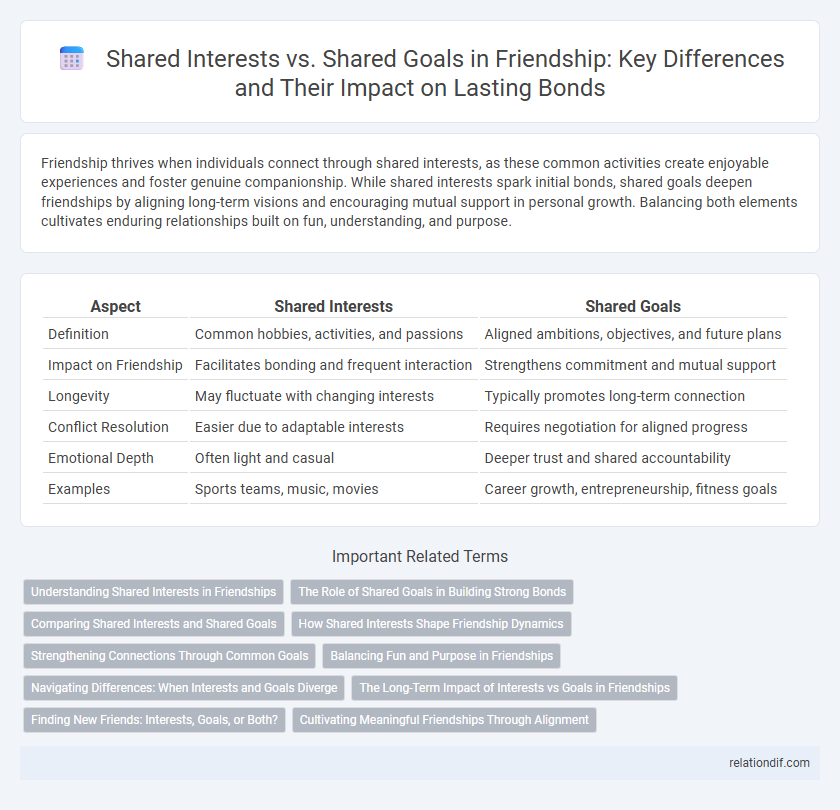 Shared Interests vs. Shared Goals in Friendship: Key Differences and Their Impact on Lasting Bonds

Friendship thrives when individuals connect through shared interests, as these common activities create enjoyable experiences and foster genuine companionship. While shared interests spark initial bonds, shared goals deepen friendships by aligning long-term visions and encouraging mutual support in personal growth. Balancing both elements cultivates enduring relationships built on fun, understanding, and purpose.

| Aspect | Shared Interests | Shared Goals |
|---|---|---|
| Definition | Common hobbies, activities, and passions | Aligned ambitions, objectives, and future plans |
| Impact on Friendship | Facilitates bonding and frequent interaction | Strengthens commitment and mutual support |
| Longevity | May fluctuate with changing interests | Typically promotes long-term connection |
| Conflict Resolution | Easier due to adaptable interests | Requires negotiation for aligned progress |
| Emotional Depth | Often light and casual | Deeper trust and shared accountability |
| Examples | Sports teams, music, movies | Career growth, entrepreneurship, fitness goals |

Important Related Terms

Understanding Shared Interests in Friendships
The Role of Shared Goals in Building Strong Bonds
Comparing Shared Interests and Shared Goals
How Shared Interests Shape Friendship Dynamics
Strengthening Connections Through Common Goals
Balancing Fun and Purpose in Friendships
Navigating Differences: When Interests and Goals Diverge
The Long-Term Impact of Interests vs Goals in Friendships
Finding New Friends: Interests, Goals, or Both?
Cultivating Meaningful Friendships Through Alignment

relationdif.com