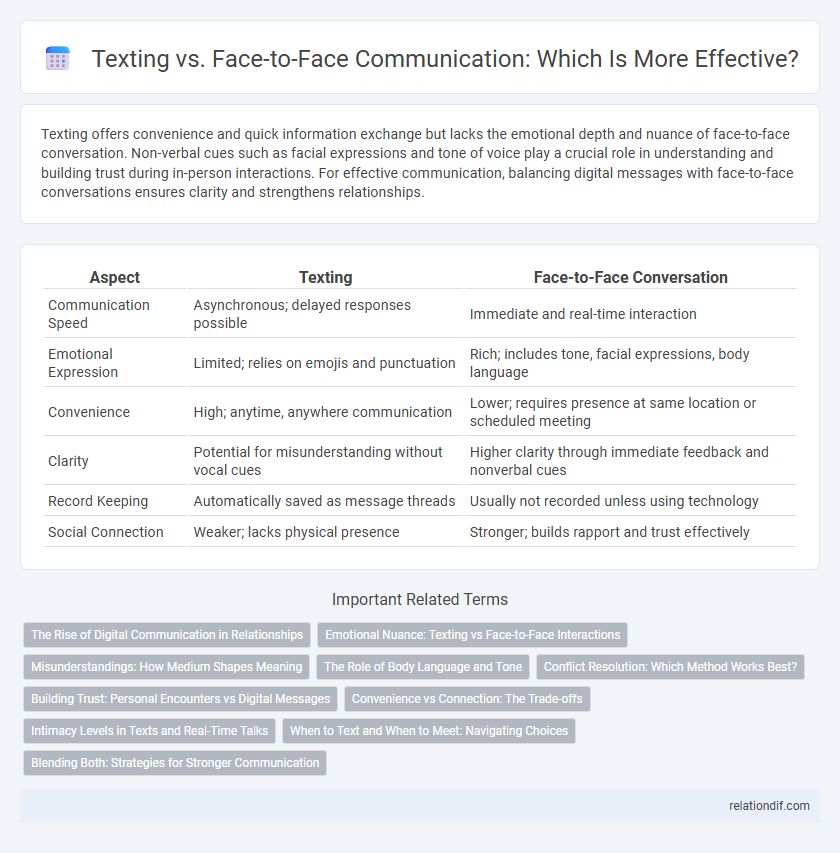 Texting vs. Face-to-Face Communication: Which Is More Effective?

Texting offers convenience and quick information exchange but lacks the emotional depth and nuance of face-to-face conversation. Non-verbal cues such as facial expressions and tone of voice play a crucial role in understanding and building trust during in-person interactions. For effective communication, balancing digital messages with face-to-face conversations ensures clarity and strengthens relationships.

| Aspect | Texting | Face-to-Face Conversation |
|---|---|---|
| Communication Speed | Asynchronous; delayed responses possible | Immediate and real-time interaction |
| Emotional Expression | Limited; relies on emojis and punctuation | Rich; includes tone, facial expressions, body language |
| Convenience | High; anytime, anywhere communication | Lower; requires presence at same location or scheduled meeting |
| Clarity | Potential for misunderstanding without vocal cues | Higher clarity through immediate feedback and nonverbal cues |
| Record Keeping | Automatically saved as message threads | Usually not recorded unless using technology |
| Social Connection | Weaker; lacks physical presence | Stronger; builds rapport and trust effectively |

Important Related Terms

The Rise of Digital Communication in Relationships
Emotional Nuance: Texting vs Face-to-Face Interactions
Misunderstandings: How Medium Shapes Meaning
The Role of Body Language and Tone
Conflict Resolution: Which Method Works Best?
Building Trust: Personal Encounters vs Digital Messages
Convenience vs Connection: The Trade-offs
Intimacy Levels in Texts and Real-Time Talks
When to Text and When to Meet: Navigating Choices
Blending Both: Strategies for Stronger Communication

relationdif.com