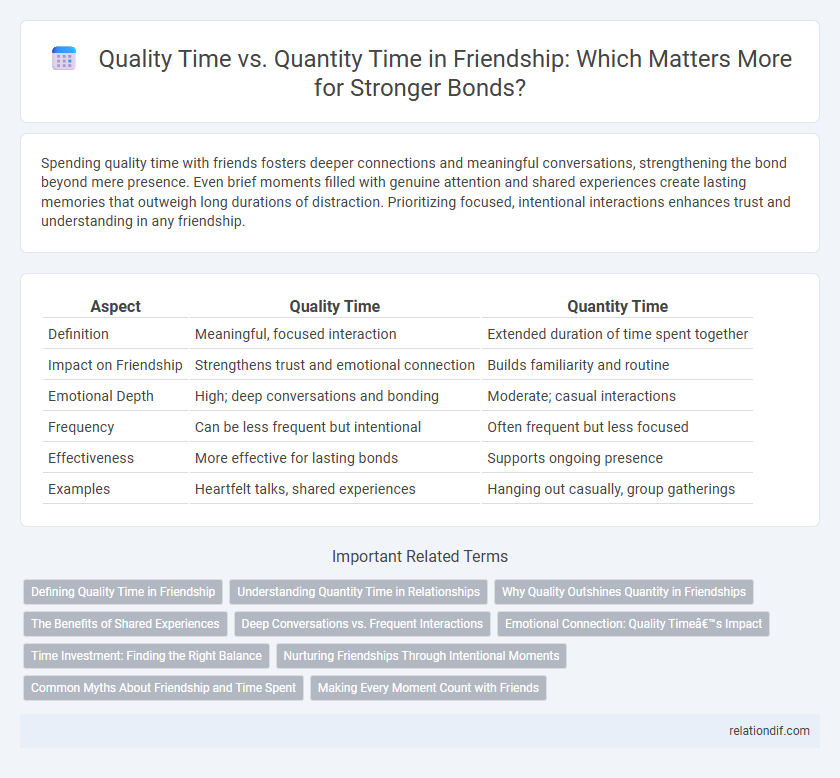 Quality Time vs. Quantity Time in Friendship: Which Matters More for Stronger Bonds?

Spending quality time with friends fosters deeper connections and meaningful conversations, strengthening the bond beyond mere presence. Even brief moments filled with genuine attention and shared experiences create lasting memories that outweigh long durations of distraction. Prioritizing focused, intentional interactions enhances trust and understanding in any friendship.

| Aspect | Quality Time | Quantity Time |
|---|---|---|
| Definition | Meaningful, focused interaction | Extended duration of time spent together |
| Impact on Friendship | Strengthens trust and emotional connection | Builds familiarity and routine |
| Emotional Depth | High; deep conversations and bonding | Moderate; casual interactions |
| Frequency | Can be less frequent but intentional | Often frequent but less focused |
| Effectiveness | More effective for lasting bonds | Supports ongoing presence |
| Examples | Heartfelt talks, shared experiences | Hanging out casually, group gatherings |

Important Related Terms

Defining Quality Time in Friendship
Understanding Quantity Time in Relationships
Why Quality Outshines Quantity in Friendships
The Benefits of Shared Experiences
Deep Conversations vs. Frequent Interactions
Emotional Connection: Quality Timeâ€™s Impact
Time Investment: Finding the Right Balance
Nurturing Friendships Through Intentional Moments
Common Myths About Friendship and Time Spent
Making Every Moment Count with Friends

relationdif.com